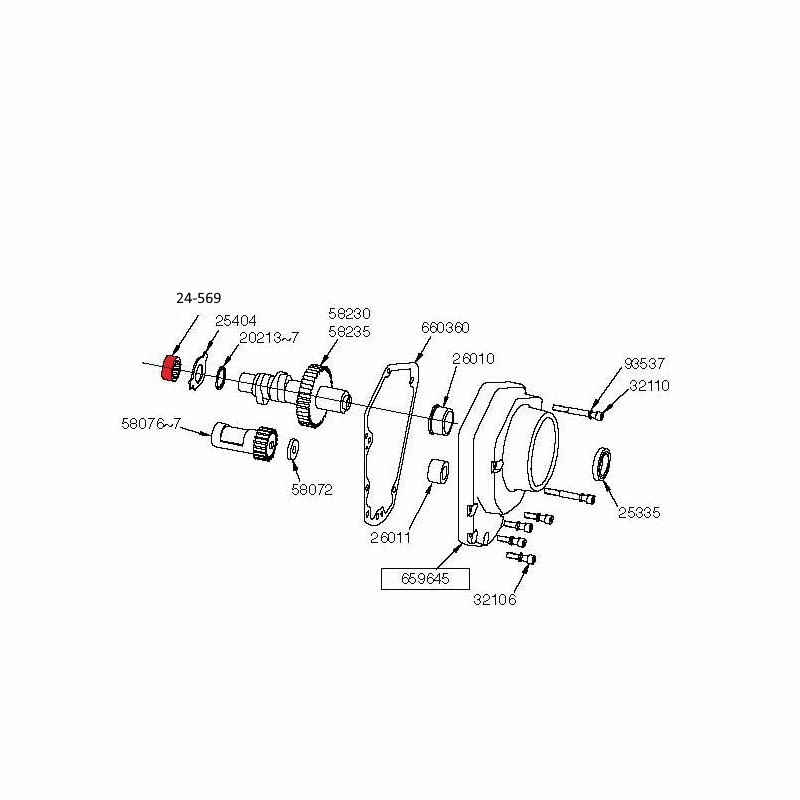 24-569
25404
20213~7
58230
58235
660360
26010
93537
32110
58076~7
58072
26011
25335
659645
32106